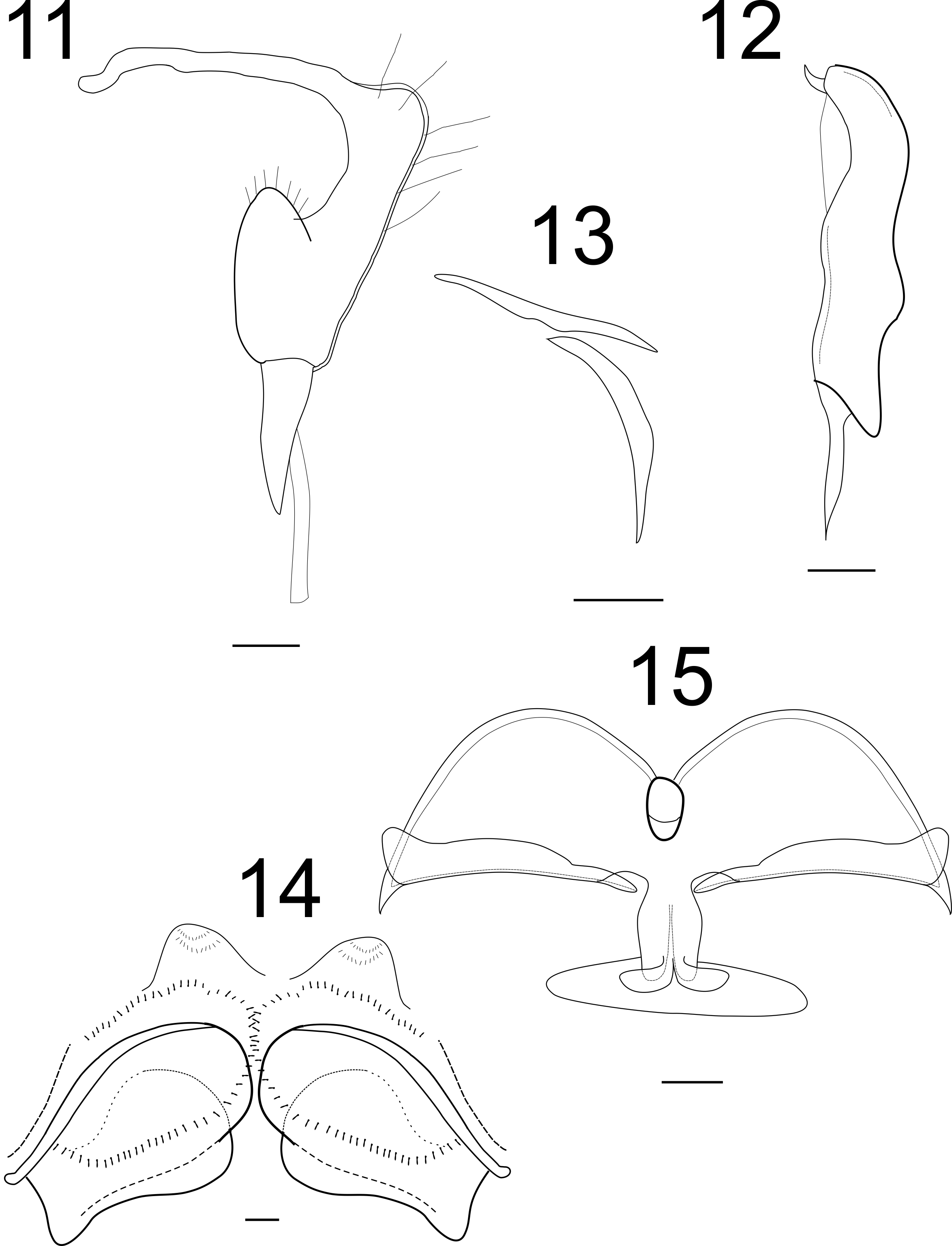 11

12

13

15

14